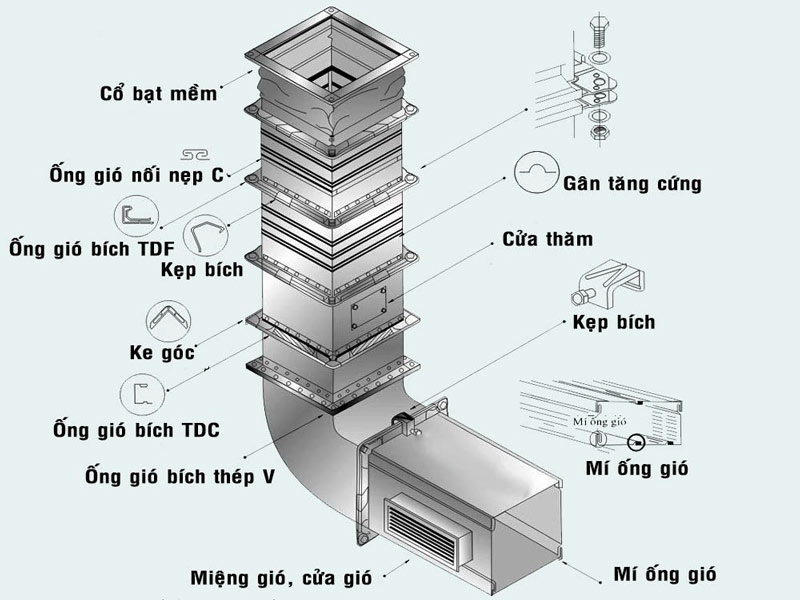 Cổ bạt mềm

Ống gió nối nẹp C

Ống gió bích TDF

Kẹp bích

Ke góc

Ống gió bích TDC

Ống gió bích thép V

Miệng gió, cửa gió

Gân tăng cứng

Cửa thăm

Kẹp bích

Mí ống gió

Mí ống gió

Mí ống gió